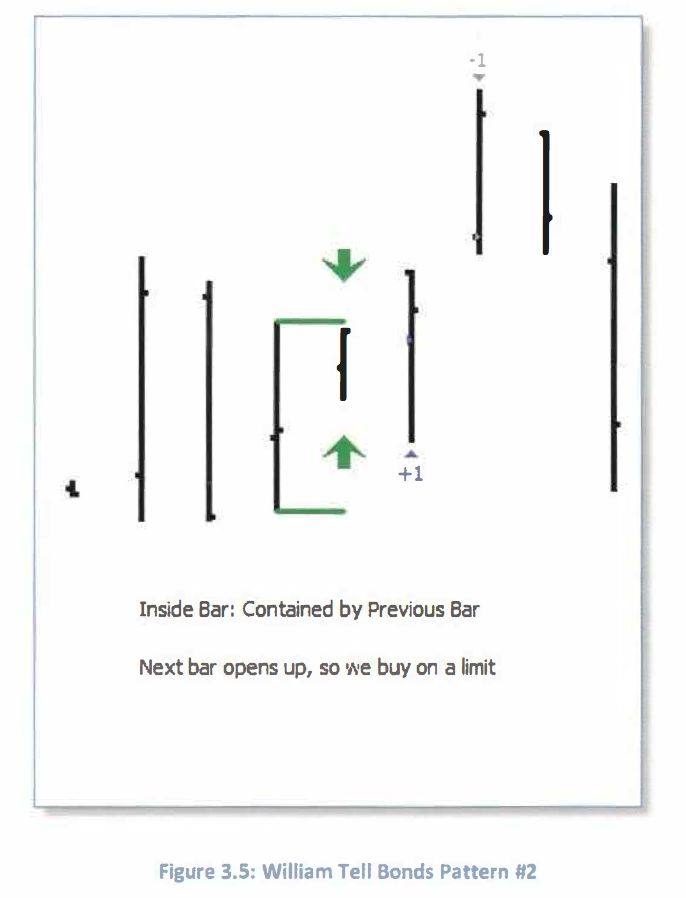 -1

+1

Inside Bar: Contained by Previous Bar

Next bar opens up, so we buy on a limit

Figure 3.5: William Tell Bonds Pattern #2